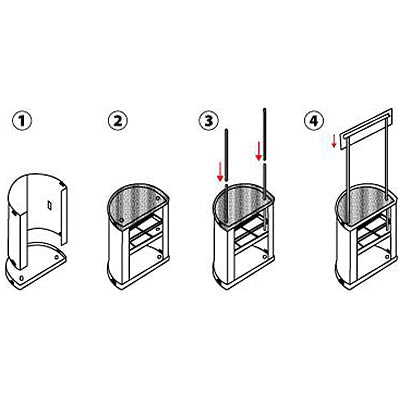 1

2

3

4