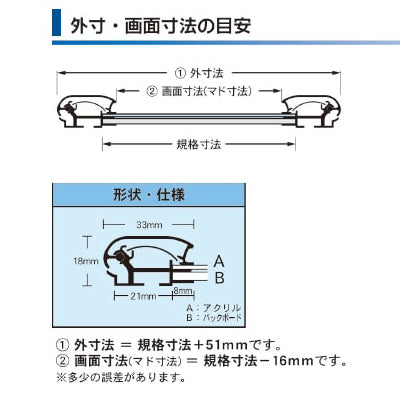 外寸・画面寸法の目安

① 外寸法

② 画面寸法(マド寸法)

規格寸法

形状・仕様

33mm

18mm

A

B

21mm

8mm

A：アクリル
B：バックボード

① 外寸法 ＝ 規格寸法＋51mmです。
② 画面寸法(マド寸法) ＝ 規格寸法－16mmです。
※多少の誤差があります。