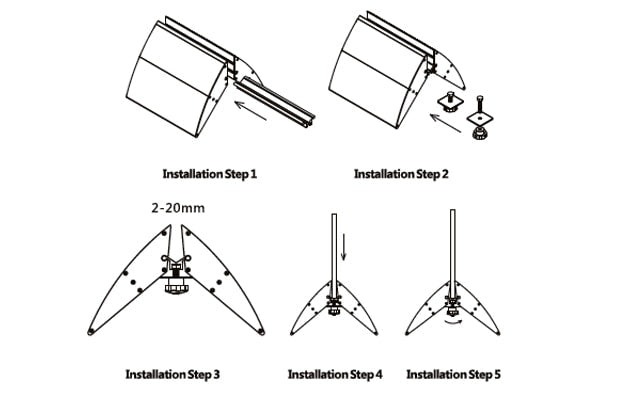 Installation Step 1

Installation Step 2

2-20mm

Installation Step 3

Installation Step 4

Installation Step 5